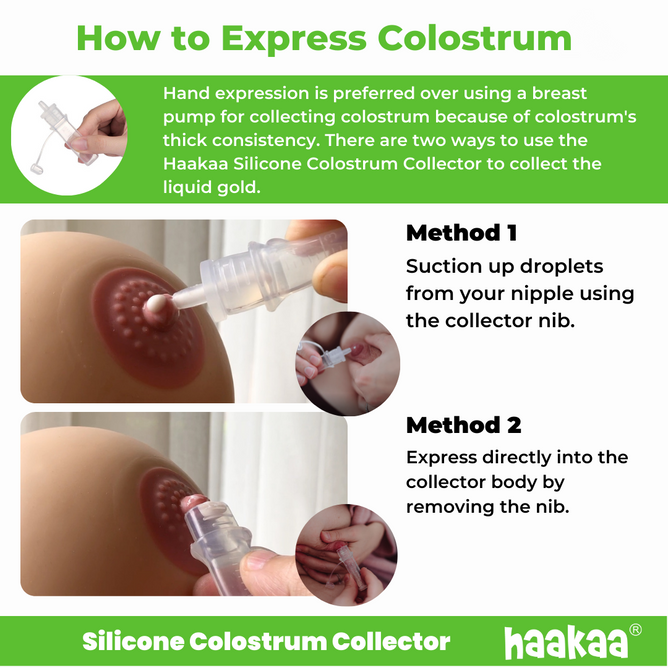 How to Express Colostrum

Hand expression is preferred over using a breast pump for collecting colostrum because of colostrum's thick consistency. There are two ways to use the Haakaa Silicone Colostrum Collector to collect the liquid gold.

Method 1

Suction up droplets from your nipple using the collector nib.

Method 2

Express directly into the collector body by removing the nib.

Silicone Colostrum Collector

haakaa®