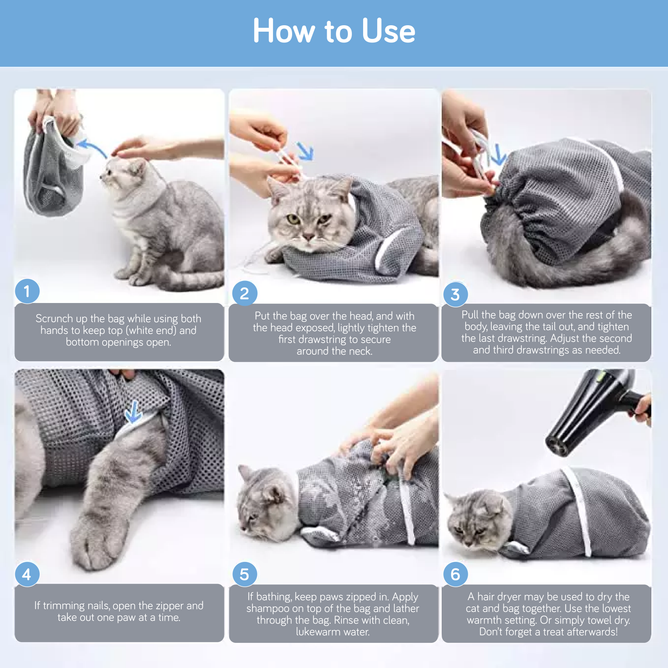 How to Use

1

Scrunch up the bag while using both hands to keep top (white end) and bottom openings open.

2

Put the bag over the head, and with the head exposed, lightly tighten the first drawstring to secure around the neck.

3

Pull the bag down over the rest of the body, leaving the tail out, and tighten the last drawstring. Adjust the second and third drawstrings as needed.

4

If trimming nails, open the zipper and take out one paw at a time.

5

If bathing, keep paws zipped in. Apply shampoo on top of the bag and lather through the bag. Rinse with clean, lukewarm water.

6

A hair dryer may be used to dry the cat and bag together. Use the lowest warmth setting. Or simply towel dry. Don't forget a treat afterwards!